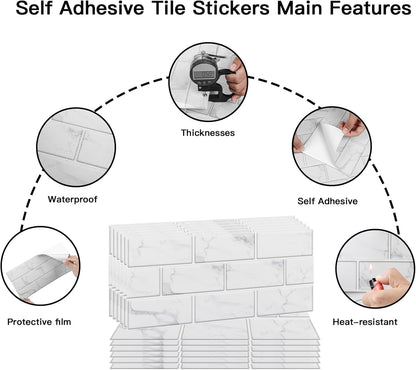 Self Adhesive Tile Stickers Main Features

Thicknesses

Waterproof

Self Adhesive

Protective film

Heat-resistant