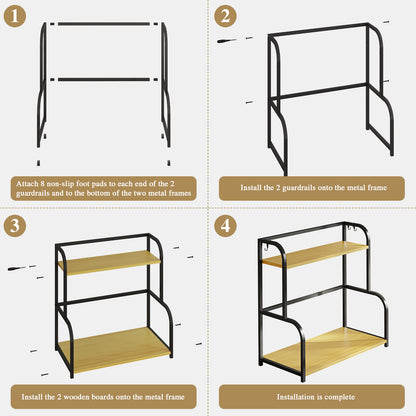 1

Attach 8 non-slip foot pads to each end of the 2 guardrails and to the bottom of the two metal frames

2

Install the 2 guardrails onto the metal frame

3

Install the 2 wooden boards onto the metal frame

4

Installation is complete