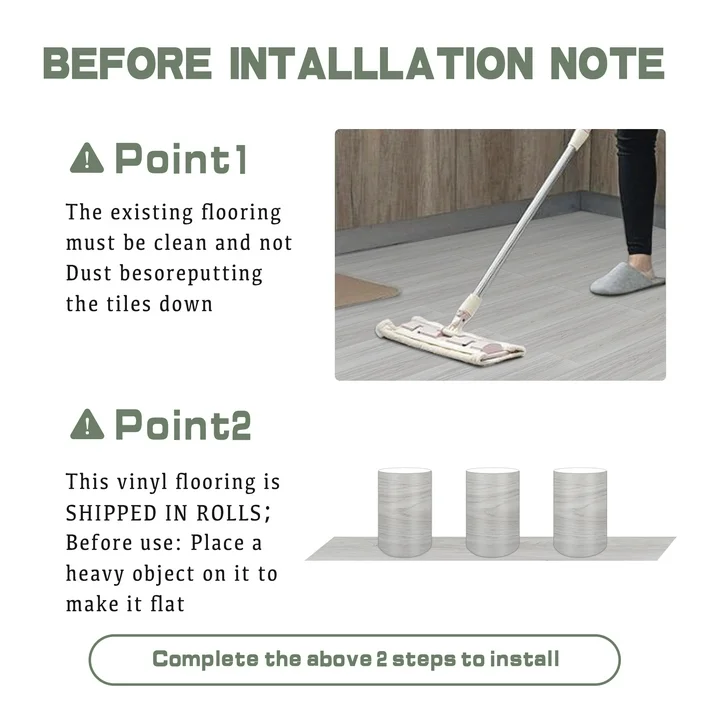 BEFORE INTALLLATION NOTE

Point1

The existing flooring must be clean and not Dust besoreputting the tiles down

Point2

This vinyl flooring is SHIPPED IN ROLLS; Before use: Place a heavy object on it to make it flat

Complete the above 2 steps to install