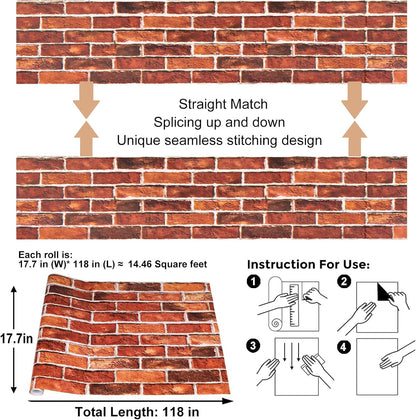 Straight Match
Splicing up and down
Unique seamless stitching design

Each roll is:
17.7 in (W)* 118 in (L) ≈ 14.46 Square feet

17.7in

Total Length: 118 in

Instruction For Use:

1

2

3

4