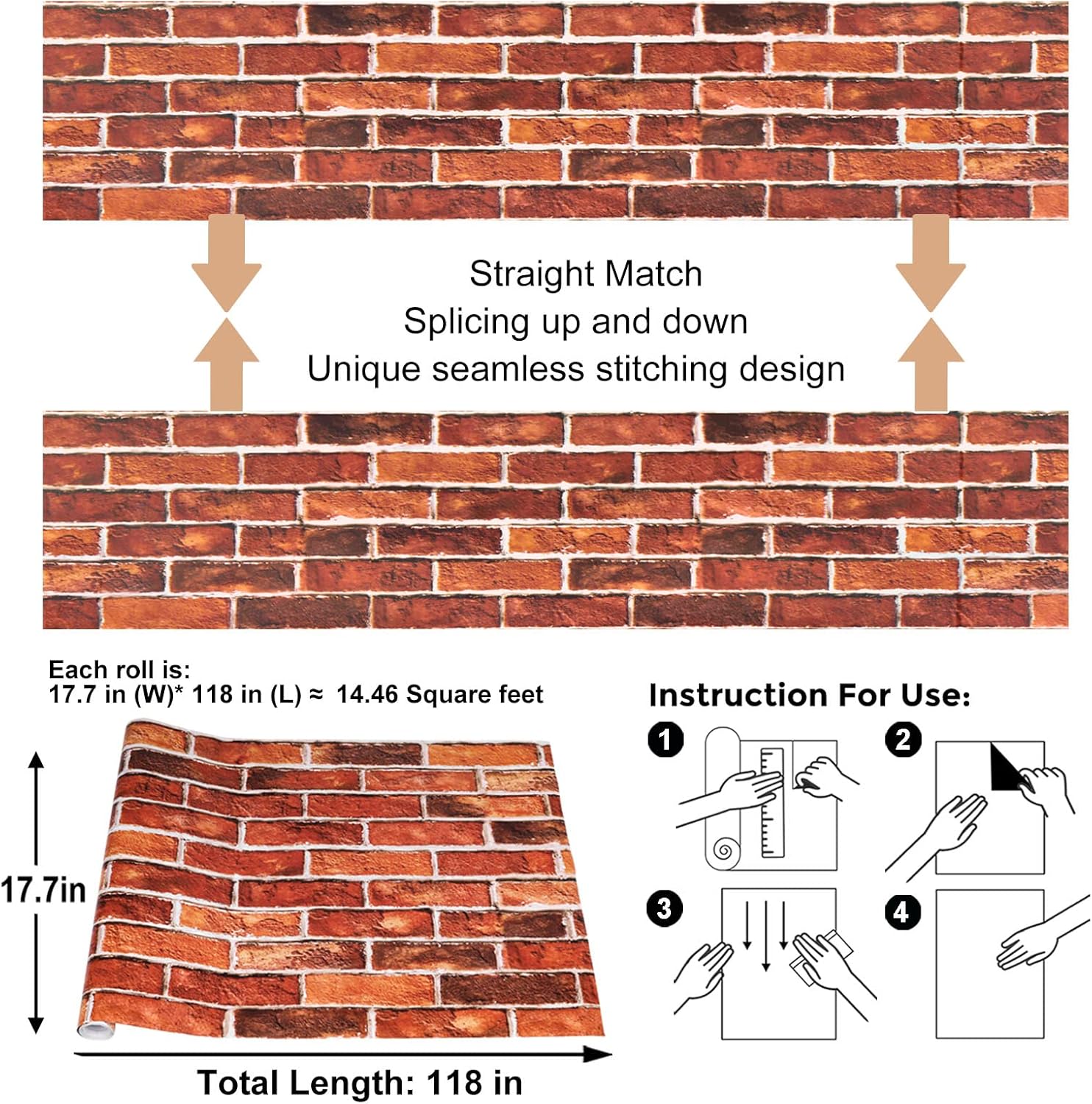 Straight Match
Splicing up and down
Unique seamless stitching design

Each roll is:
17.7 in (W)* 118 in (L) ≈ 14.46 Square feet

17.7in

Total Length: 118 in

Instruction For Use:

1

2

3

4