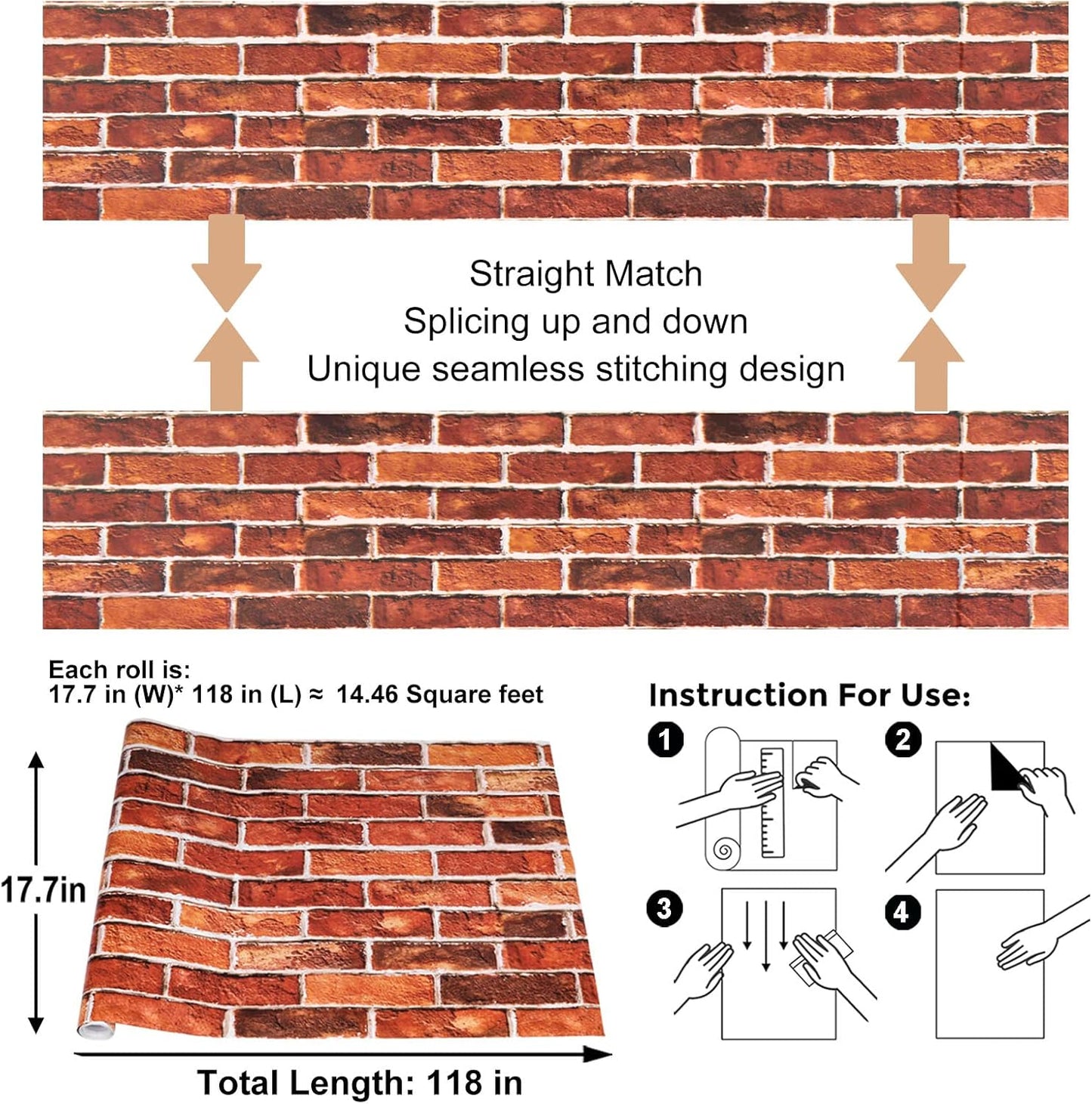 Straight Match
Splicing up and down
Unique seamless stitching design

Each roll is:
17.7 in (W)* 118 in (L) ≈ 14.46 Square feet

17.7in

Total Length: 118 in

Instruction For Use:

1

2

3

4